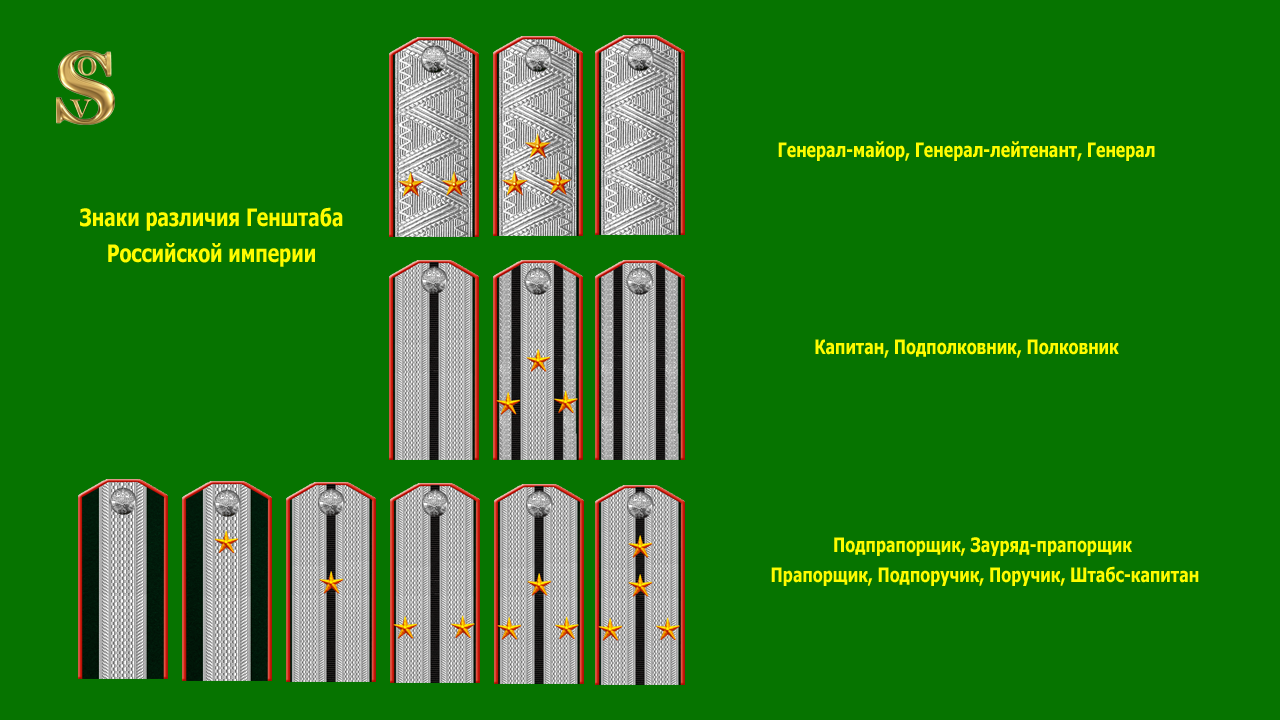 SOV

Знаки различия Генштаба Российской империи

Генерал-майор, Генерал-лейтенант, Генерал

Капитан, Подполковник, Полковник

Подпрапорщик, Зауряд-прапорщик
Прапорщик, Подпоручик, Поручик, Штабс-капитан