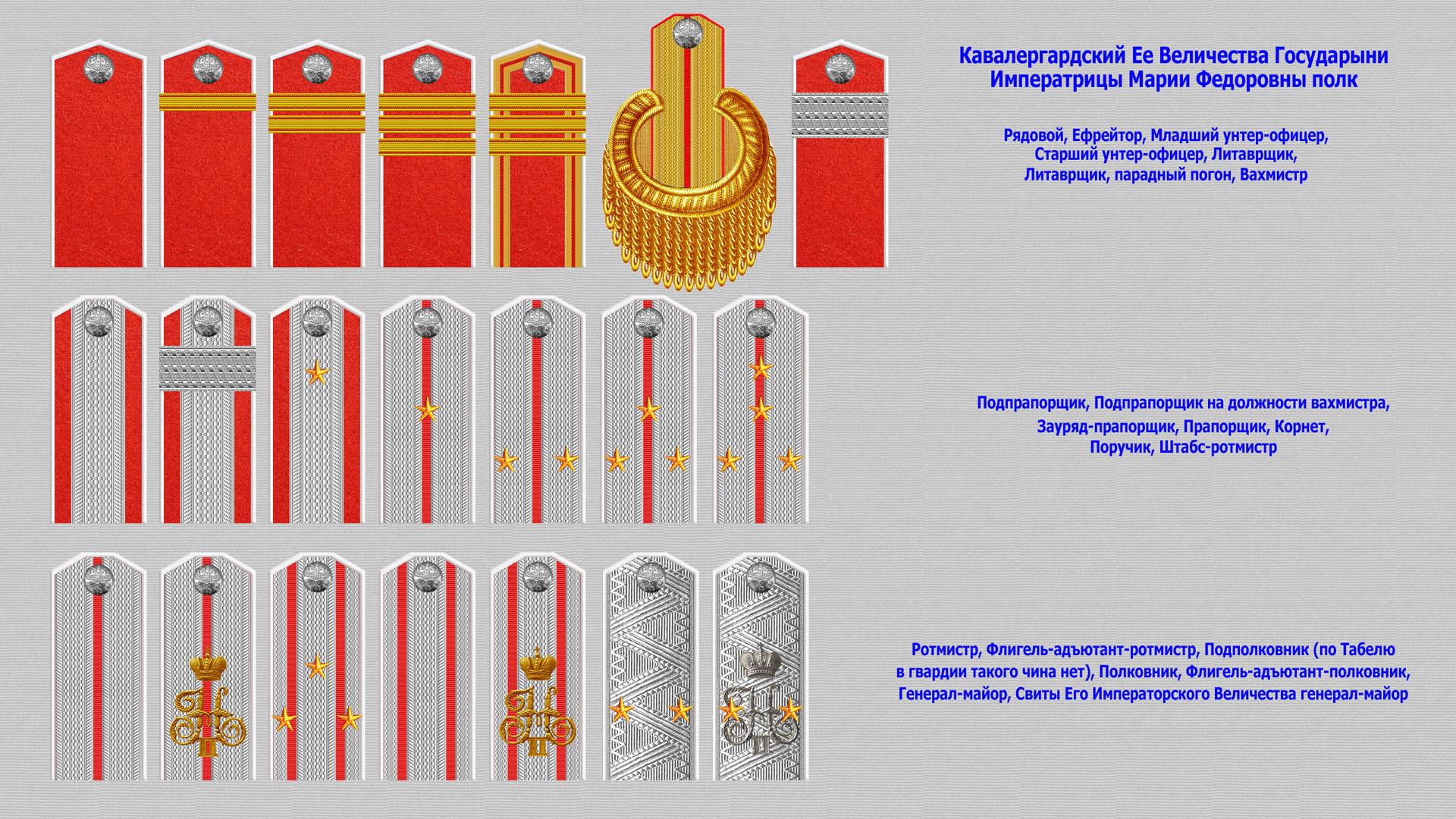 Кавалергардский Ее Величества Государыни Императрицы Марии Федоровны полк

Рядовой, Ефрейтор, Младший унтер-офицер, Старший унтер-офицер, Литаврщик, Литаврщик, парадный погон, Вахмистр

Подпрапорщик, Подпрапорщик на должности вахмистра, Зауряд-прапорщик, Прапорщик, Корнет, Поручик, Штабс-ротмистр

Ротмистр, Флигель-адъютант-ротмистр, Подполковник (по Табелю в гвардии такого чина нет), Полковник, Флигель-адъютант-полковник, Генерал-майор, Свиты Его Императорского Величества генерал-майор