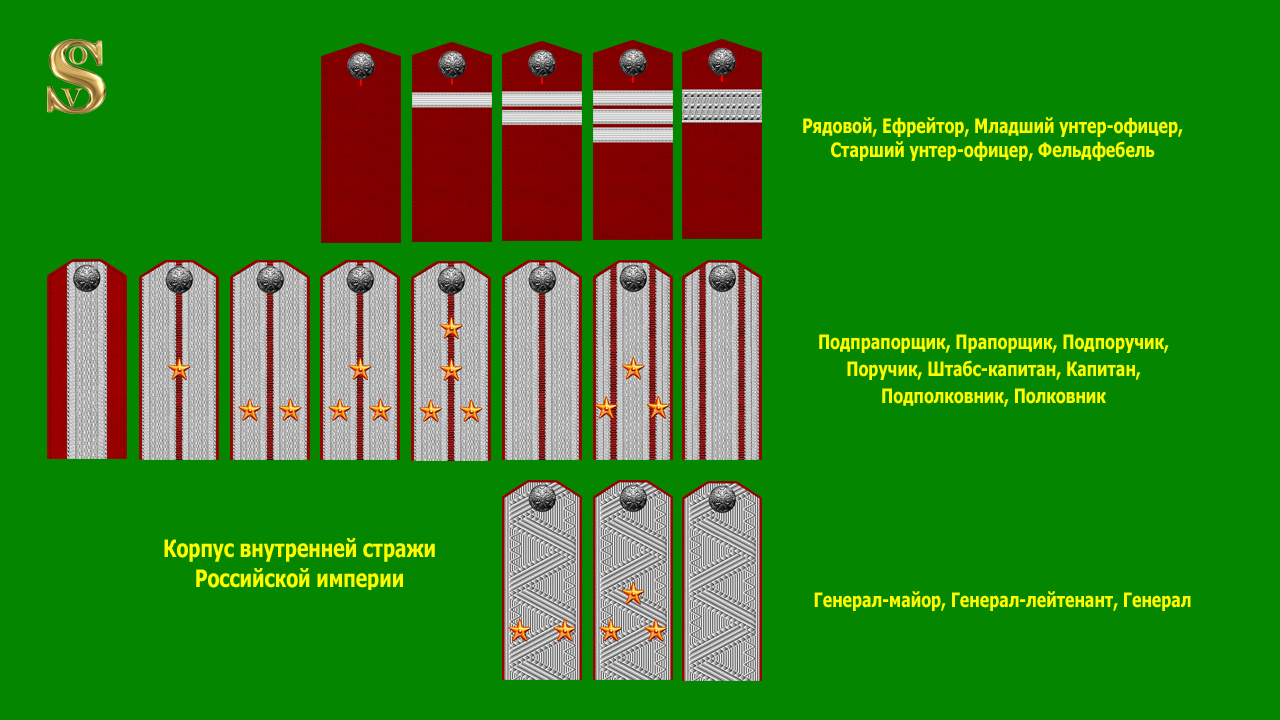 SOV

Рядовой, Ефрейтор, Младший унтер-офицер, Старший унтер-офицер, Фельдфебель

Подпрапорщик, Прапорщик, Подпоручик, Поручик, Штабс-капитан, Капитан, Подполковник, Полковник

Корпус внутренней стражи Российской империи

Генерал-майор, Генерал-лейтенант, Генерал